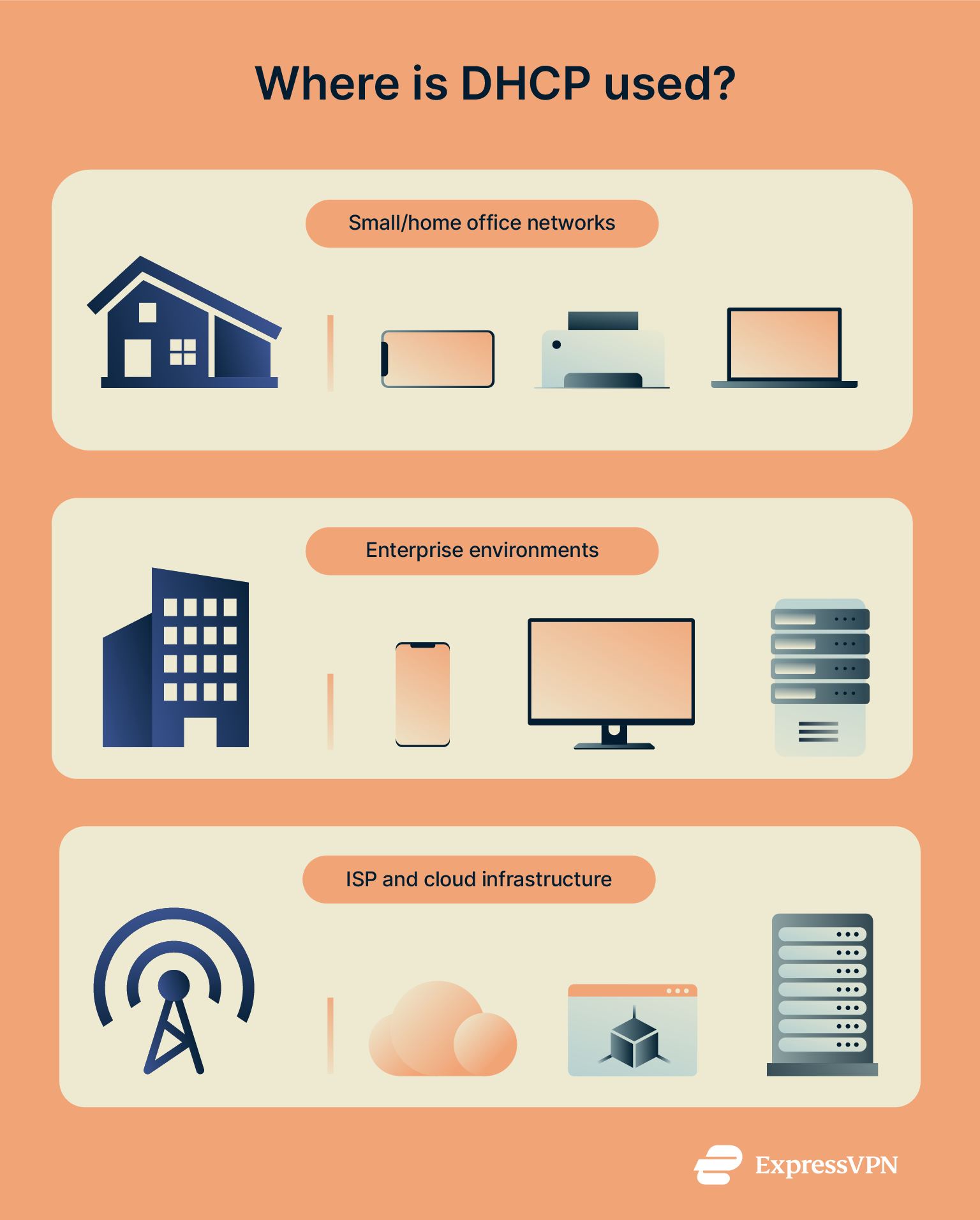 Where is DHCP used?

Small/home office networks

Enterprise environments

ISP and cloud infrastructure

ExpressVPN